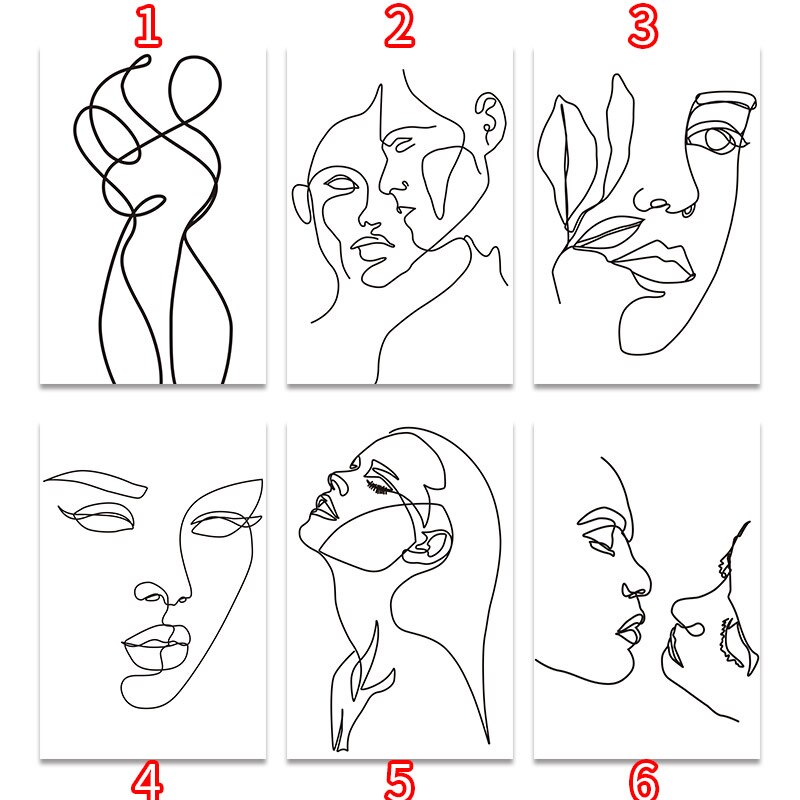 1
2
3
4
5
6