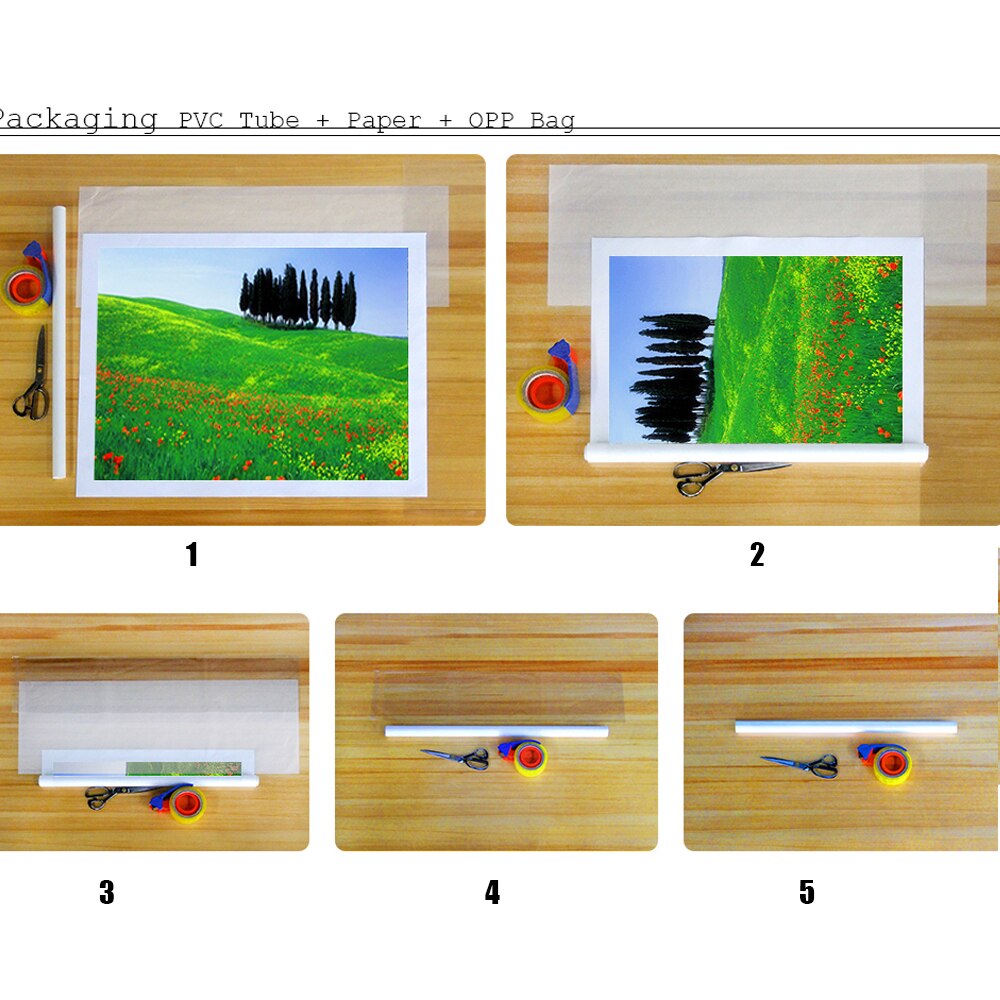 Packaging PVC Tube + Paper + OPP Bag

1

2

3

4

5