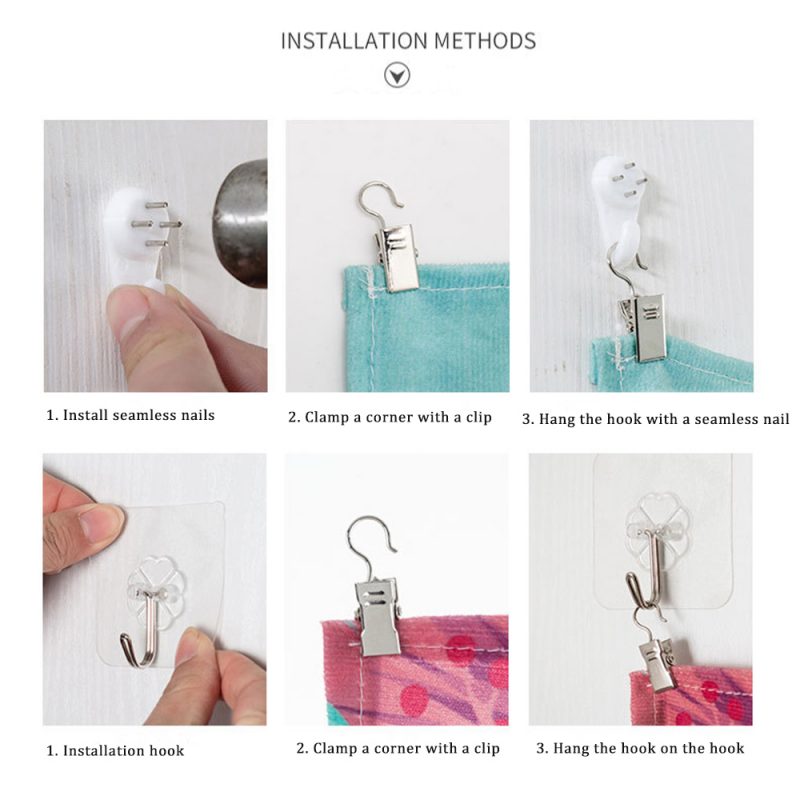 INSTALLATION METHODS

1. Install seamless nails

2. Clamp a corner with a clip

3. Hang the hook with a seamless nail

1. Installation hook

2. Clamp a corner with a clip

3. Hang the hook on the hook